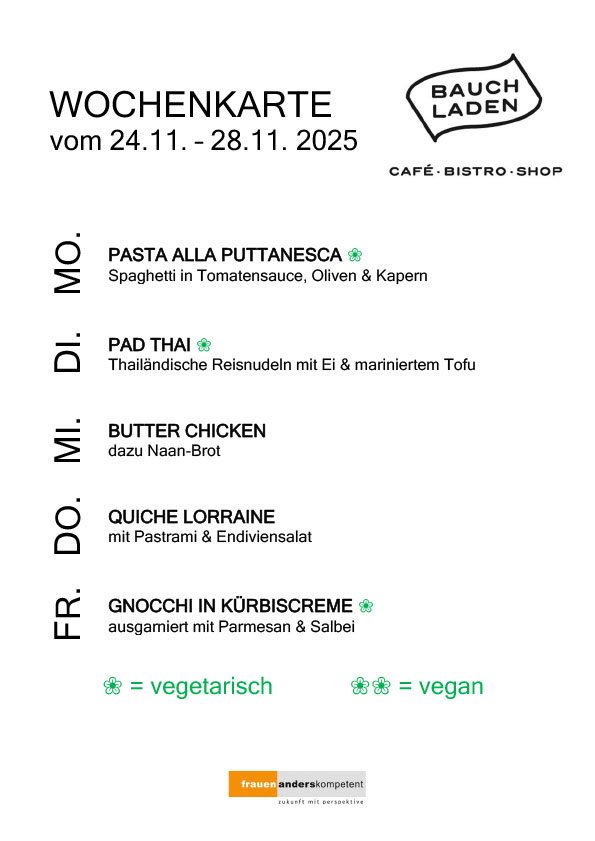 WOCHENKARTE
vom 24.11. – 28.11. 2025

BAUCH
LADEN

CAFÉ · BISTRO · SHOP

MO.
PASTA ALLA PUTTANESCA ❀
Spaghetti in Tomatensauce, Oliven & Kapern

DI.
PAD THAI ❀
Thailändische Reisnudeln mit Ei & mariniertem Tofu

MI.
BUTTER CHICKEN
dazu Naan-Brot

DO.
QUICHE LORRAINE
mit Pastrami & Endiviensalat

FR.
GNOCCHI IN KÜRBISCREME ❀
ausgarniert mit Parmesan & Salbei

❀ = vegetarisch ❀❀ = vegan

frauenanderskompetent
zukunft mit perspektive